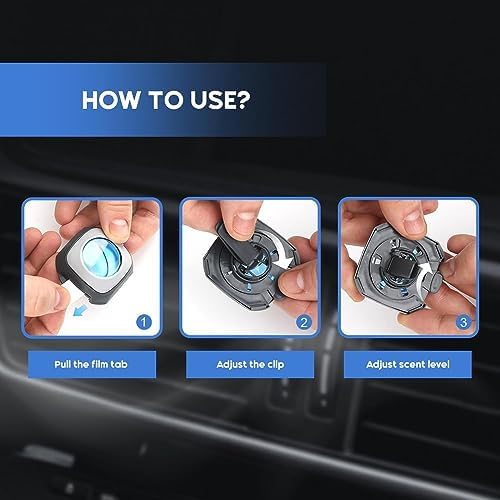 HOW TO USE?

1

Pull the film tab

2

Adjust the clip

3

Adjust scent level