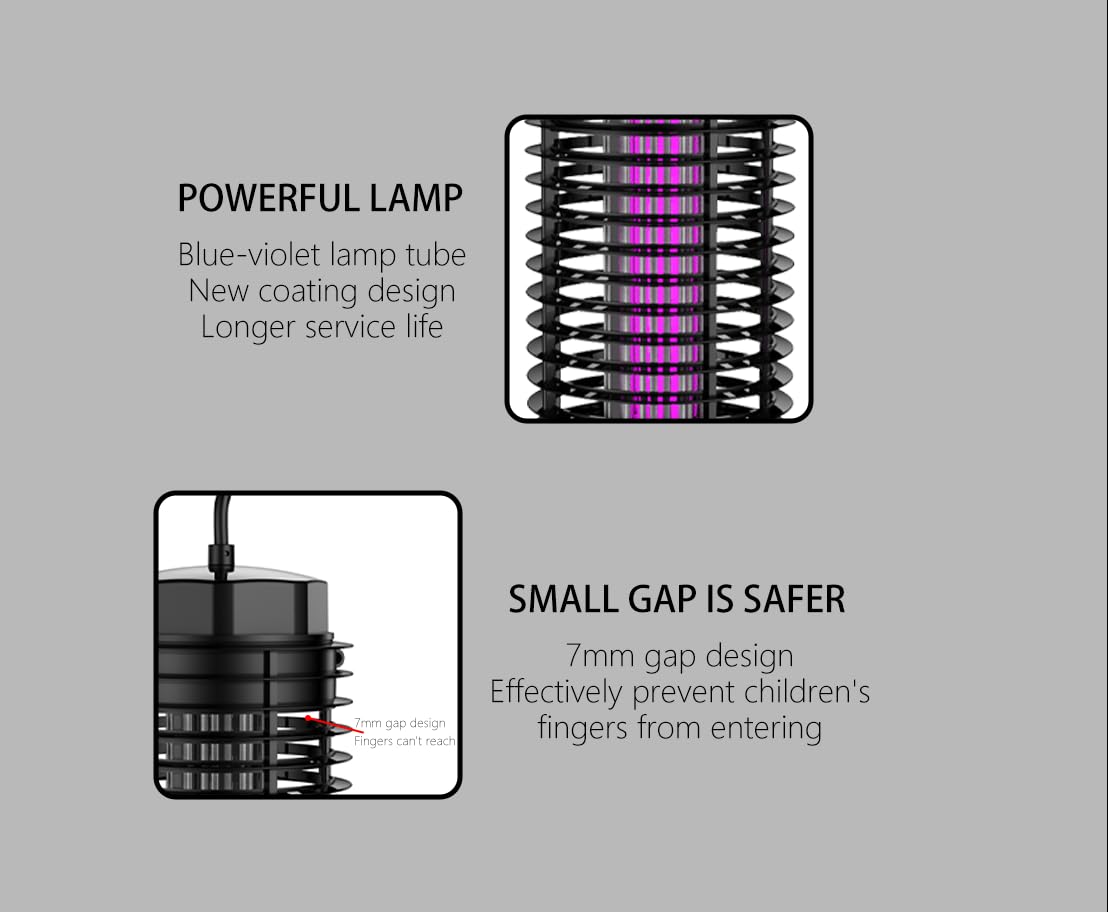 POWERFUL LAMP

Blue-violet lamp tube
New coating design
Longer service life

7mm gap design
Fingers can't reach

SMALL GAP IS SAFER

7mm gap design
Effectively prevent children's fingers from entering